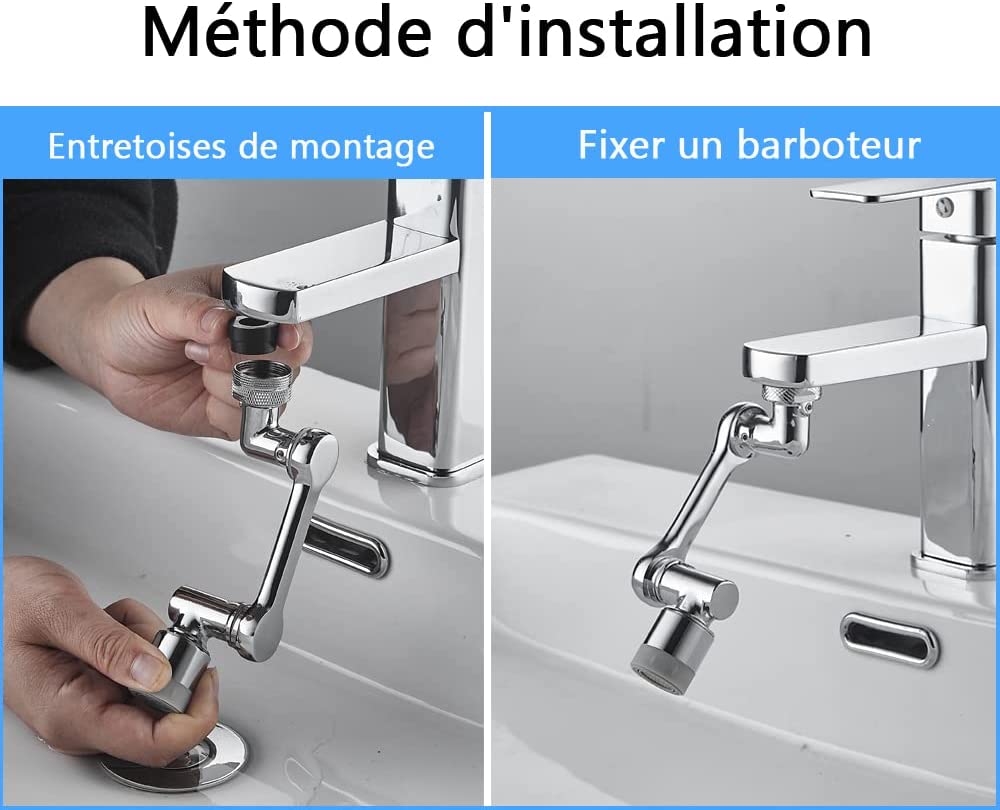 Méthode d'installation

Entretoises de montage

Fixer un barboteur